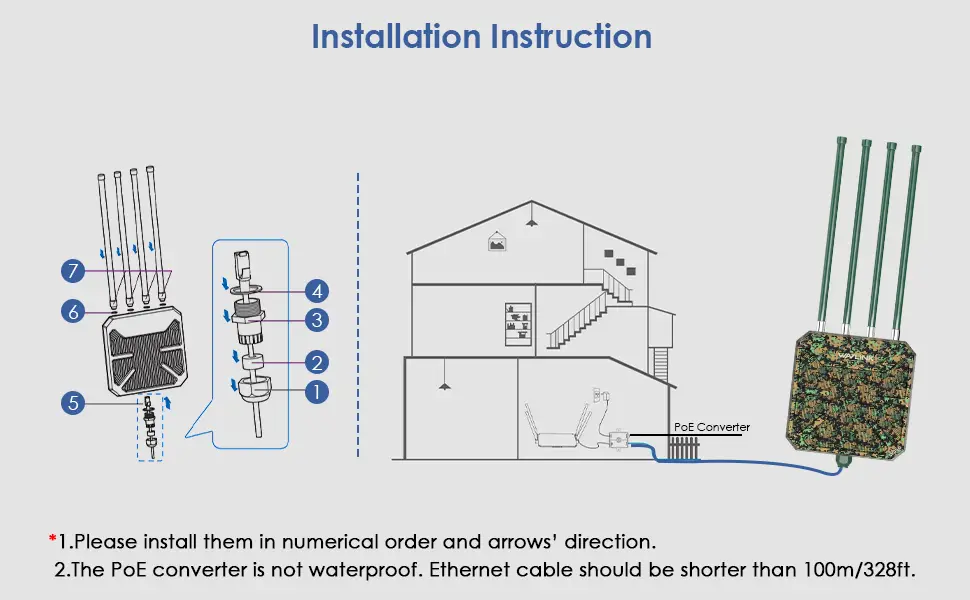 Installation Instruction

7
6
5
4
3
2
1

PoE Converter

WAVLINK

*1.Please install them in numerical order and arrows' direction.
2.The PoE converter is not waterproof. Ethernet cable should be shorter than 100m/328ft.